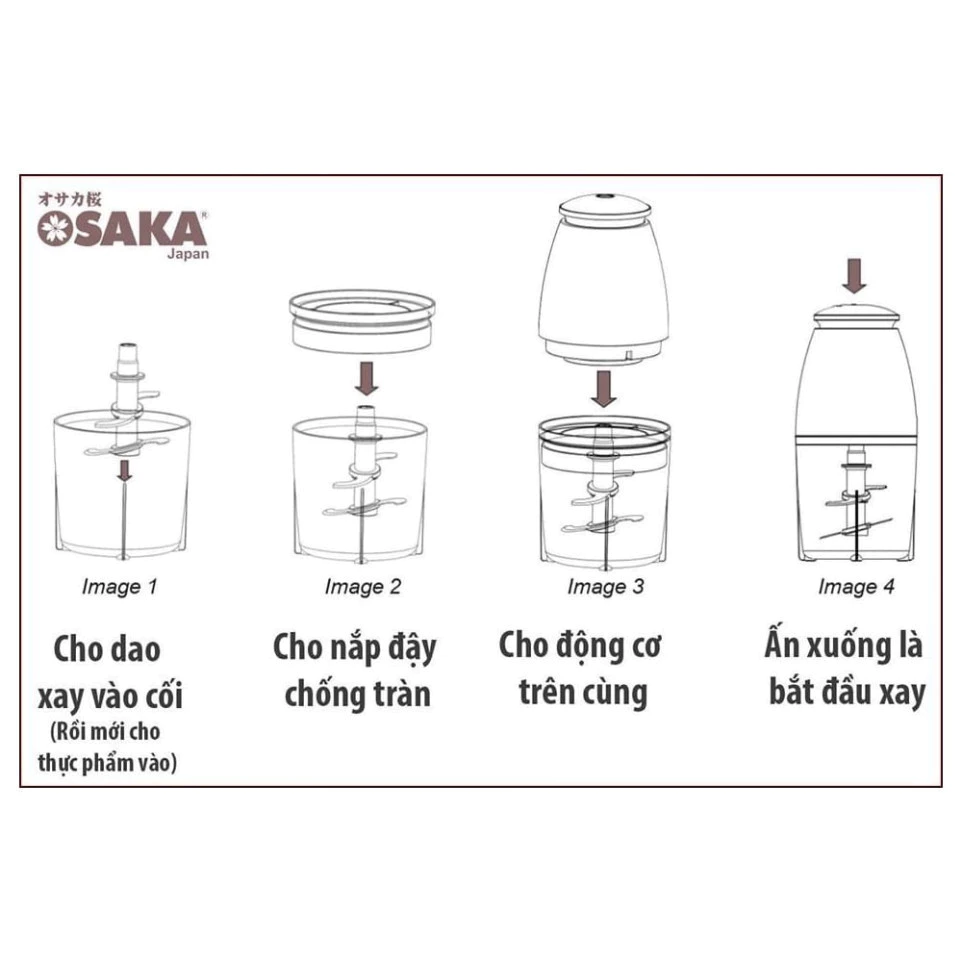 オサカ桜
OSAKA®
Japan

Image 1

Cho dao xay vào cối
(Rồi mới cho thực phẩm vào)

Image 2

Cho nắp đậy chống tràn

Image 3

Cho động cơ trên cùng

Image 4

Ấn xuống là bắt đầu xay